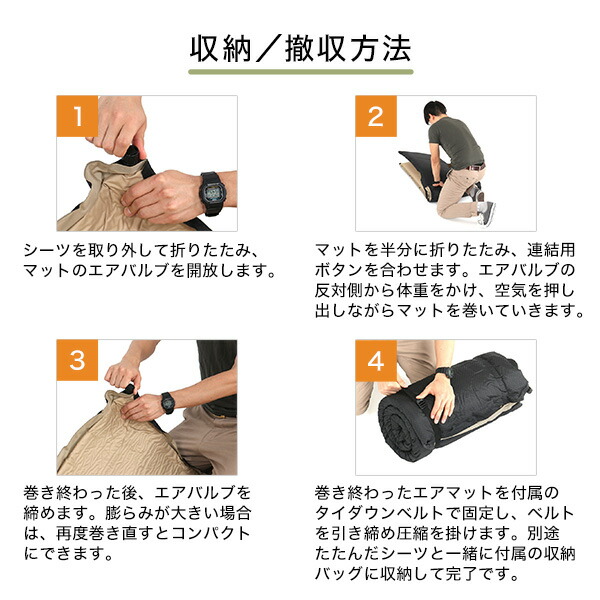 収納／撤収方法

1

シーツを取り外して折りたたみ、マットのエアバルブを開放します。

2

マットを半分に折りたたみ、連結用ボタンを合わせます。エアバルブの反対側から体重をかけ、空気を押し出しながらマットを巻いていきます。

3

巻き終わった後、エアバルブを締めます。膨らみが大きい場合は、再度巻き直すとコンパクトにできます。

4

巻き終わったエアマットを付属のタイダウンベルトで固定し、ベルトを引き締め圧縮を掛けます。別途たたんだシーツと一緒に付属の収納バッグに収納して完了です。