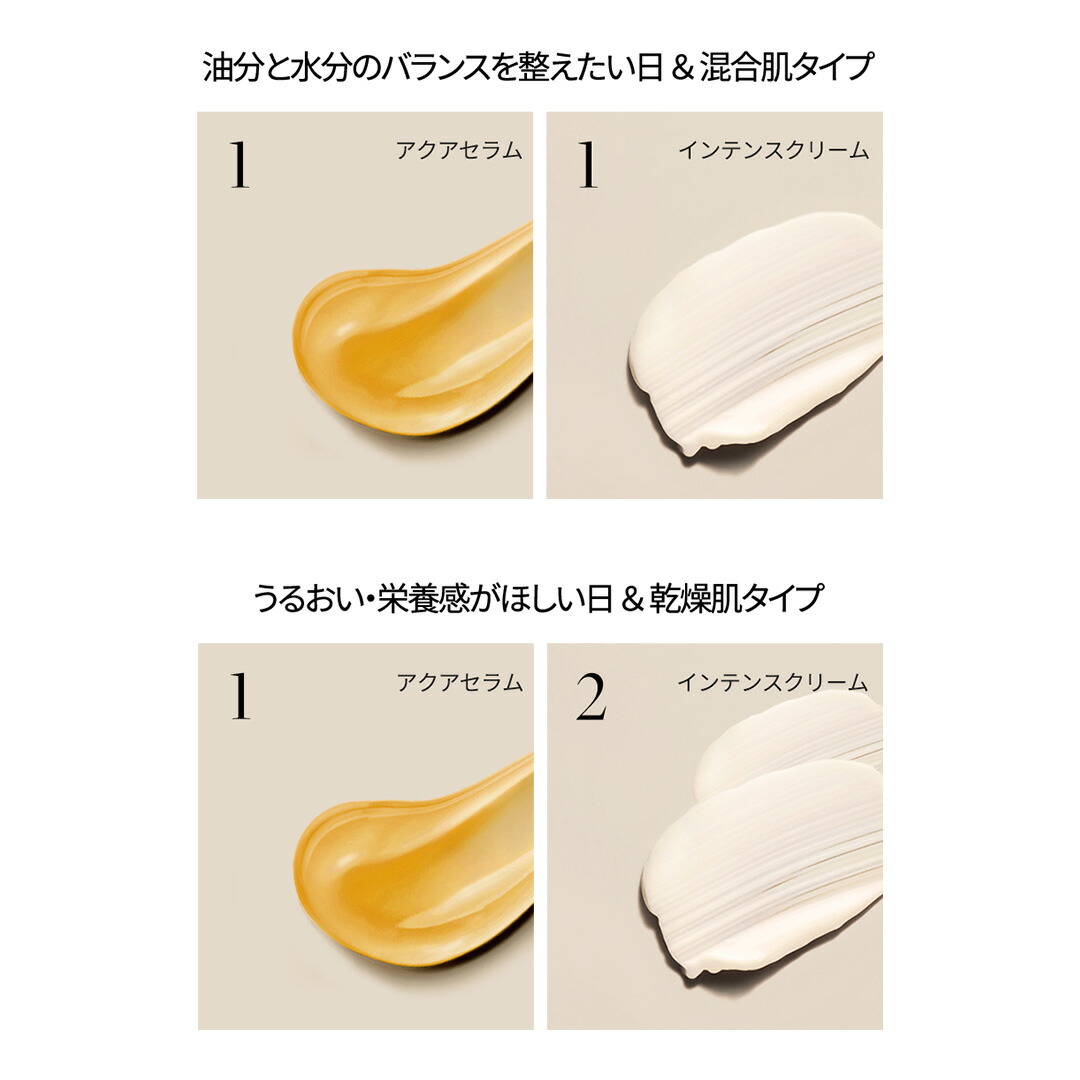 油分と水分のバランスを整えたい日 & 混合肌タイプ

1 アクアセラム

1 インテンスクリーム

うるおい・栄養感がほしい日 & 乾燥肌タイプ

1 アクアセラム

2 インテンスクリーム