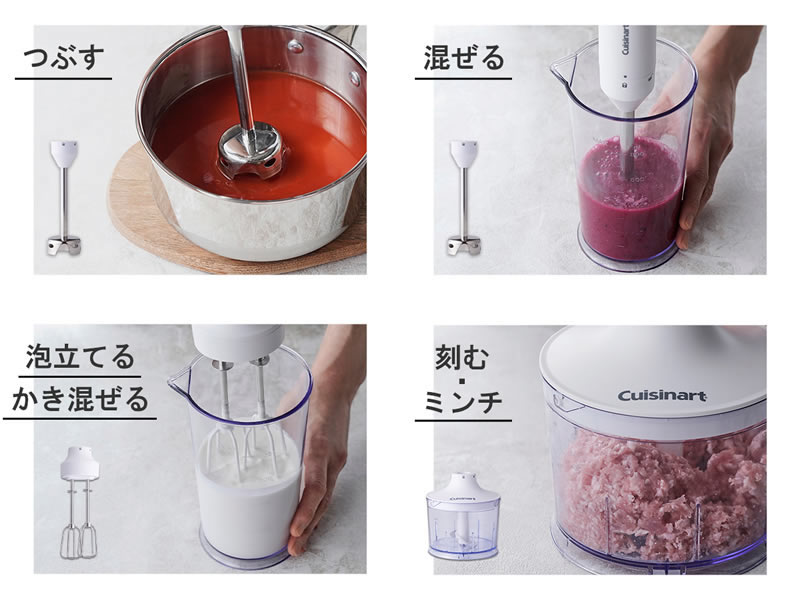 つぶす

混ぜる

Cuisinart

泡立てる
かき混ぜる

刻む
・
ミンチ

Cuisinart

Cuisinart