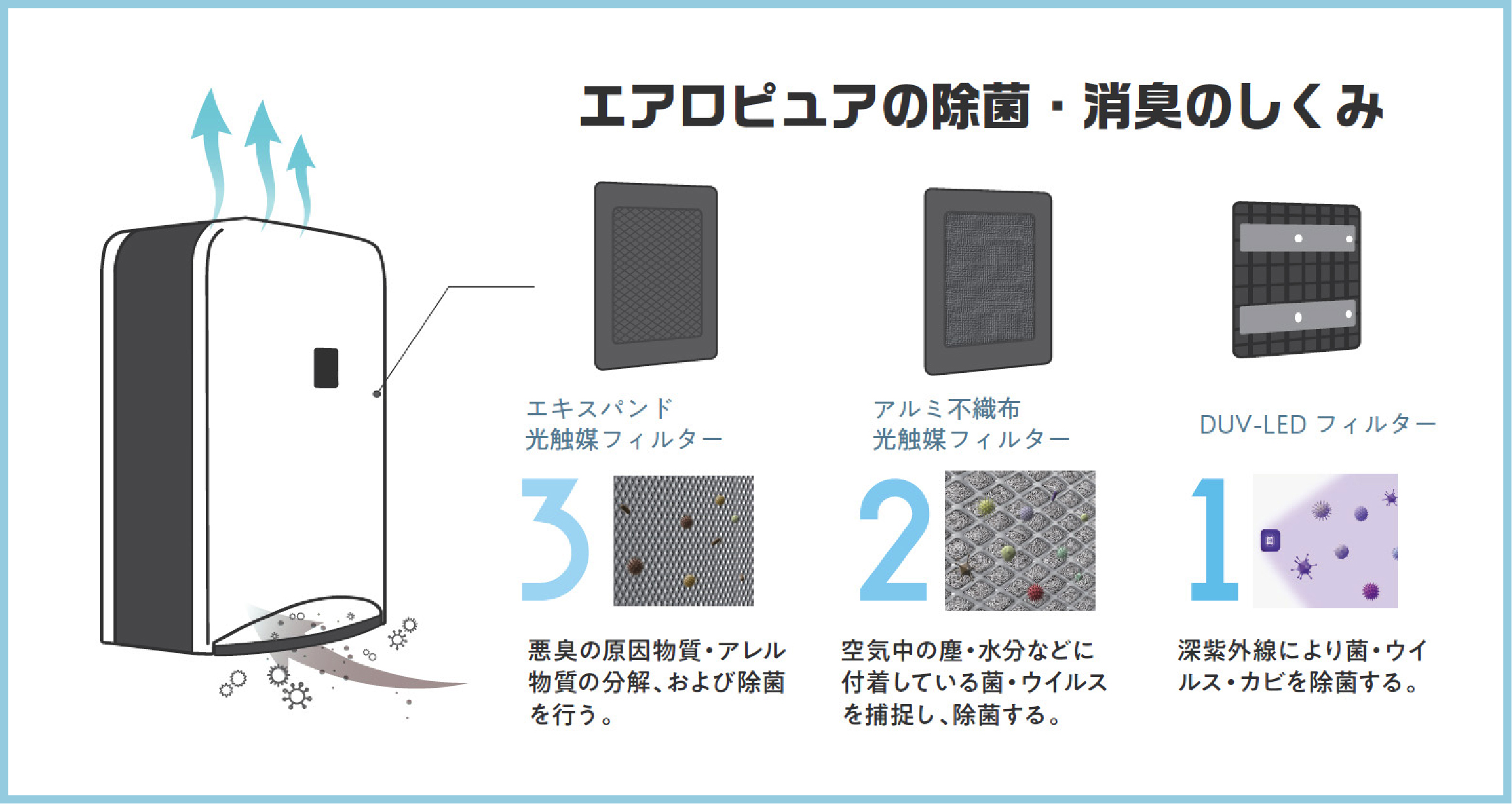 エアロピュアの除菌・消臭のしくみ

エキスパンド
光触媒フィルター

3

悪臭の原因物質・アレル物質の分解、および除菌を行う。

アルミ不織布
光触媒フィルター

2

空気中の塵・水分などに付着している菌・ウイルスを捕捉し、除菌する。

DUV-LED フィルター

1

深紫外線により菌・ウイルス・カビを除菌する。