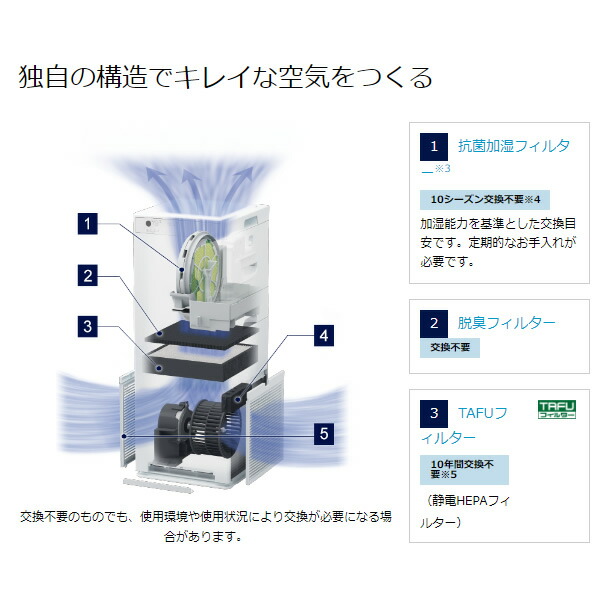 独自の構造でキレイな空気をつくる

1
2
3
4
5

交換不要のものでも、使用環境や使用状況により交換が必要になる場合があります。

1 抗菌加湿フィルター※3

10シーズン交換不要※4

加湿能力を基準とした交換目安です。定期的なお手入れが必要です。

2 脱臭フィルター

交換不要

3 TAFUフィルター

TAFU フィルター

10年間交換不要※5

（静電HEPAフィルター）