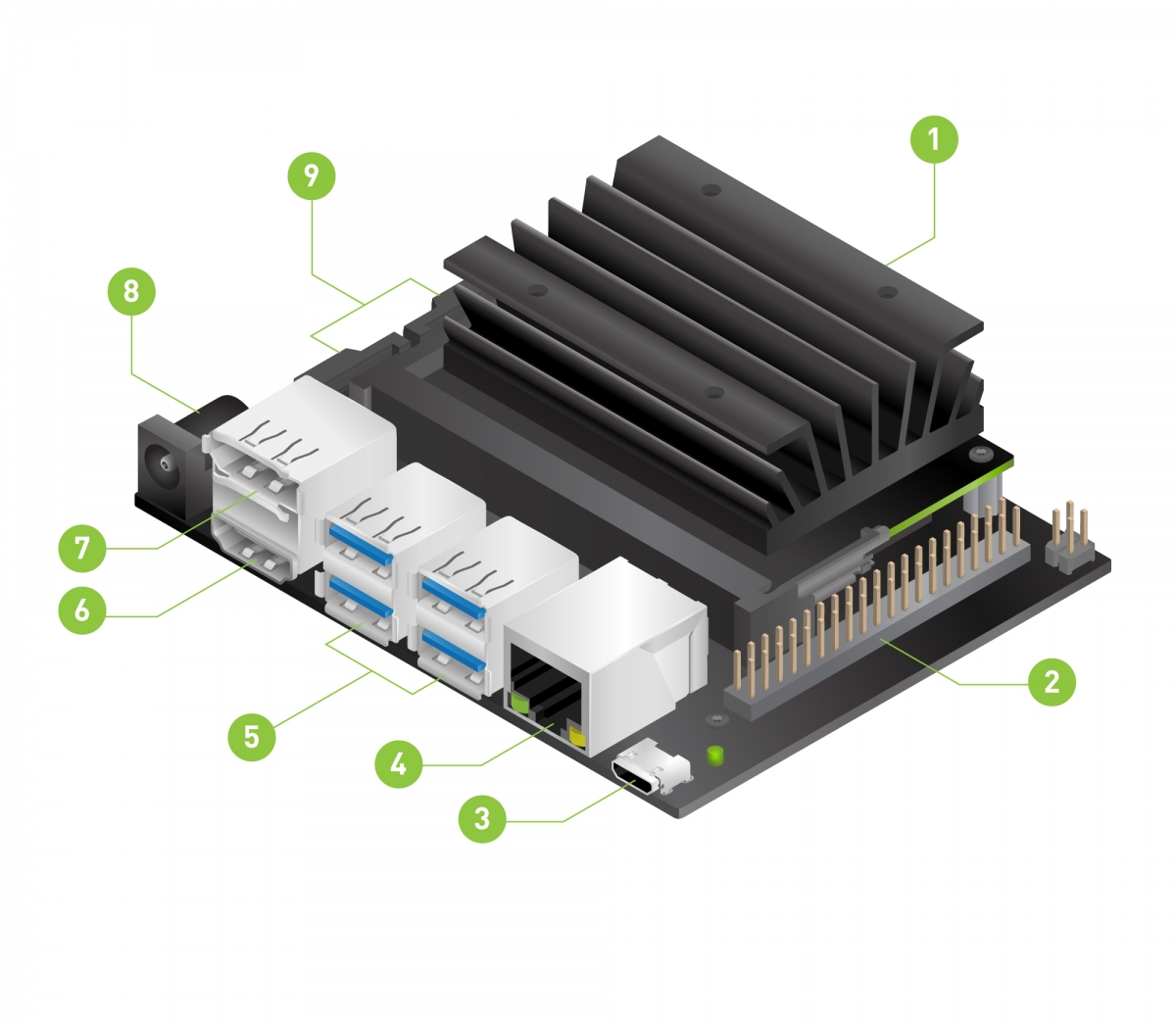 1
9
8
7
6
5
4
3
2